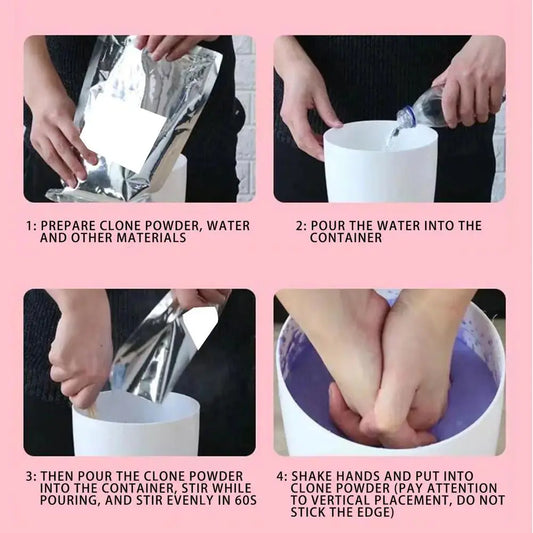 1: PREPARE CLONE POWDER, WATER AND OTHER MATERIALS

2: POUR THE WATER INTO THE CONTAINER

3: THEN POUR THE CLONE POWDER INTO THE CONTAINER, STIR WHILE POURING, AND STIR EVENLY IN 60S

4: SHAKE HANDS AND PUT INTO CLONE POWDER (PAY ATTENTION TO VERTICAL PLACEMENT, DO NOT STICK THE EDGE)