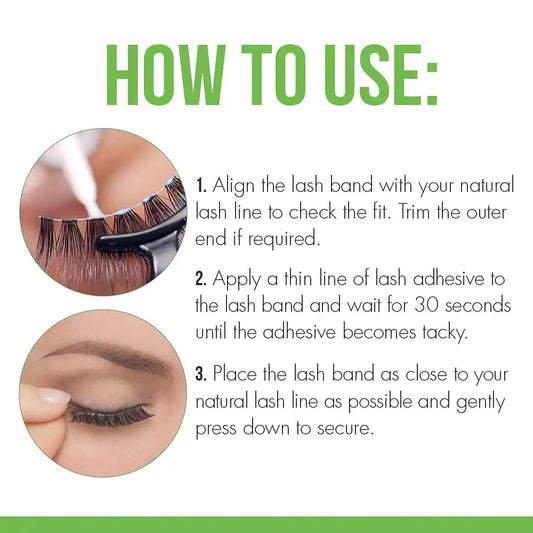 HOW TO USE:

1. Align the lash band with your natural lash line to check the fit. Trim the outer end if required.

2. Apply a thin line of lash adhesive to the lash band and wait for 30 seconds until the adhesive becomes tacky.

3. Place the lash band as close to your natural lash line as possible and gently press down to secure.