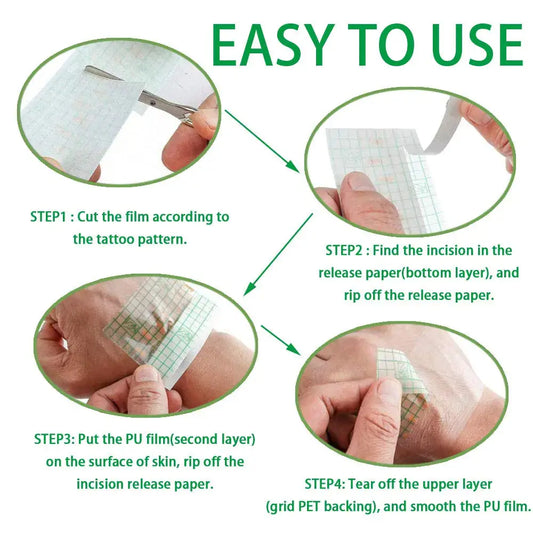 EASY TO USE

STEP1 : Cut the film according to the tattoo pattern.

STEP2 : Find the incision in the release paper(bottom layer), and rip off the release paper.

STEP3: Put the PU film(second layer) on the surface of skin, rip off the incision release paper.

STEP4: Tear off the upper layer (grid PET backing), and smooth the PU film.