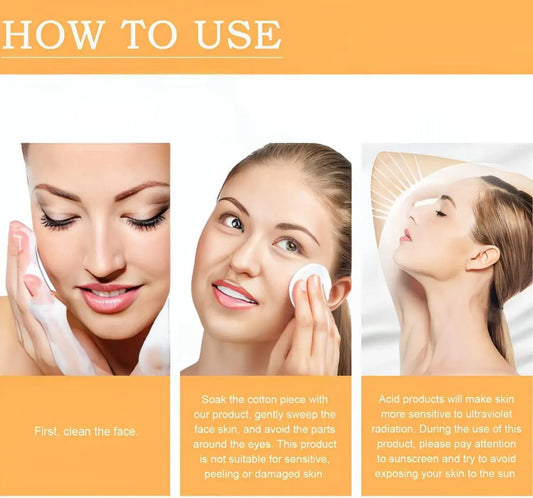 HOW TO USE

First, clean the face.

Soak the cotton piece with our product, gently sweep the face skin, and avoid the parts around the eyes. This product is not suitable for sensitive, peeling or damaged skin.

Acid products will make skin more sensitive to ultraviolet radiation. During the use of this product, please pay attention to sunscreen and try to avoid exposing your skin to the sun.