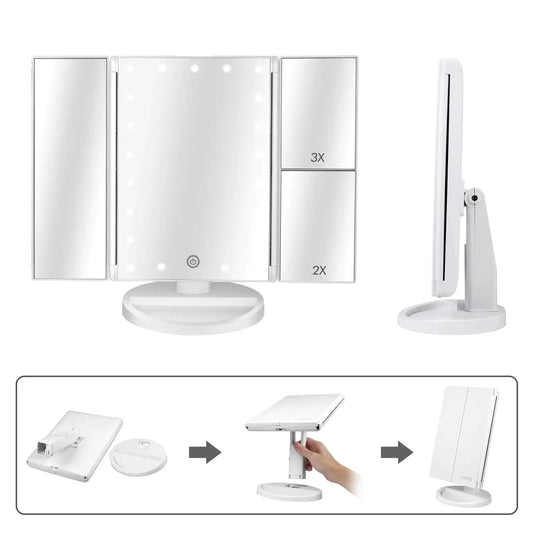 3X
2X