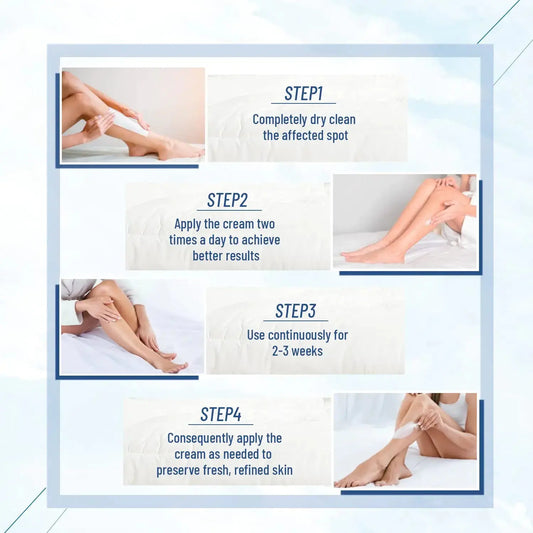 STEP1
Completely dry clean the affected spot

STEP2
Apply the cream two times a day to achieve better results

STEP3
Use continuously for 2-3 weeks

STEP4
Consequently apply the cream as needed to preserve fresh, refined skin