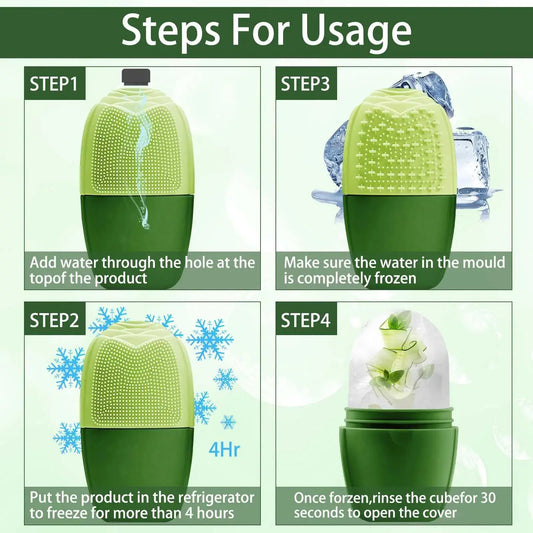 Steps For Usage

STEP1

Add water through the hole at the topof the product

STEP3

Make sure the water in the mould is completely frozen

STEP2

4Hr

Put the product in the refrigerator to freeze for more than 4 hours

STEP4

Once forzen,rinse the cubefor 30 seconds to open the cover