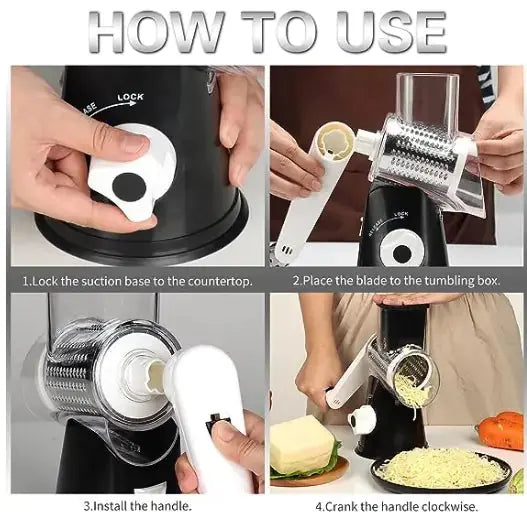 HOW TO USE

ASE LOCK

1.Lock the suction base to the countertop.

RELEASE LOCK

2.Place the blade to the tumbling box.

3.Install the handle.

4.Crank the handle clockwise.