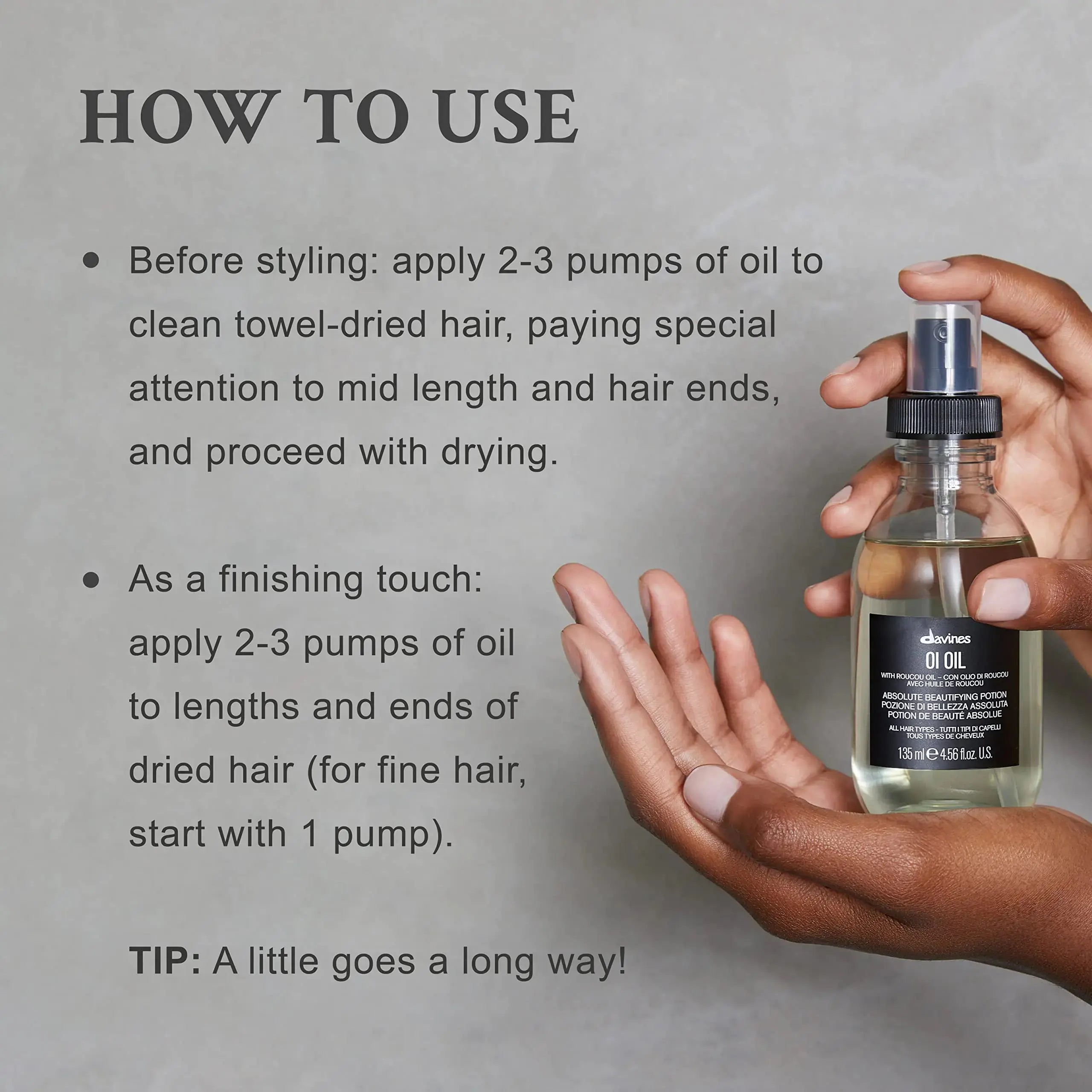 HOW TO USE

• Before styling: apply 2-3 pumps of oil to clean towel-dried hair, paying special attention to mid length and hair ends, and proceed with drying.

• As a finishing touch: apply 2-3 pumps of oil to lengths and ends of dried hair (for fine hair, start with 1 pump).

TIP: A little goes a long way!

davines
OI OIL
WITH ROUCOU OIL – CON OLIO DI ROUCOU
AVEC HUILE DE ROUCOU
ABSOLUTE BEAUTIFYING POTION
POZIONE DI BELLEZZA ASSOLUTA
POTION DE BEAUTÉ ABSOLUE
ALL HAIR TYPES - TUTTI I TIPI DI CAPELLI
TOUS TYPES DE CHEVEUX
135 ml ℮ 4.56 fl.oz. U.S.