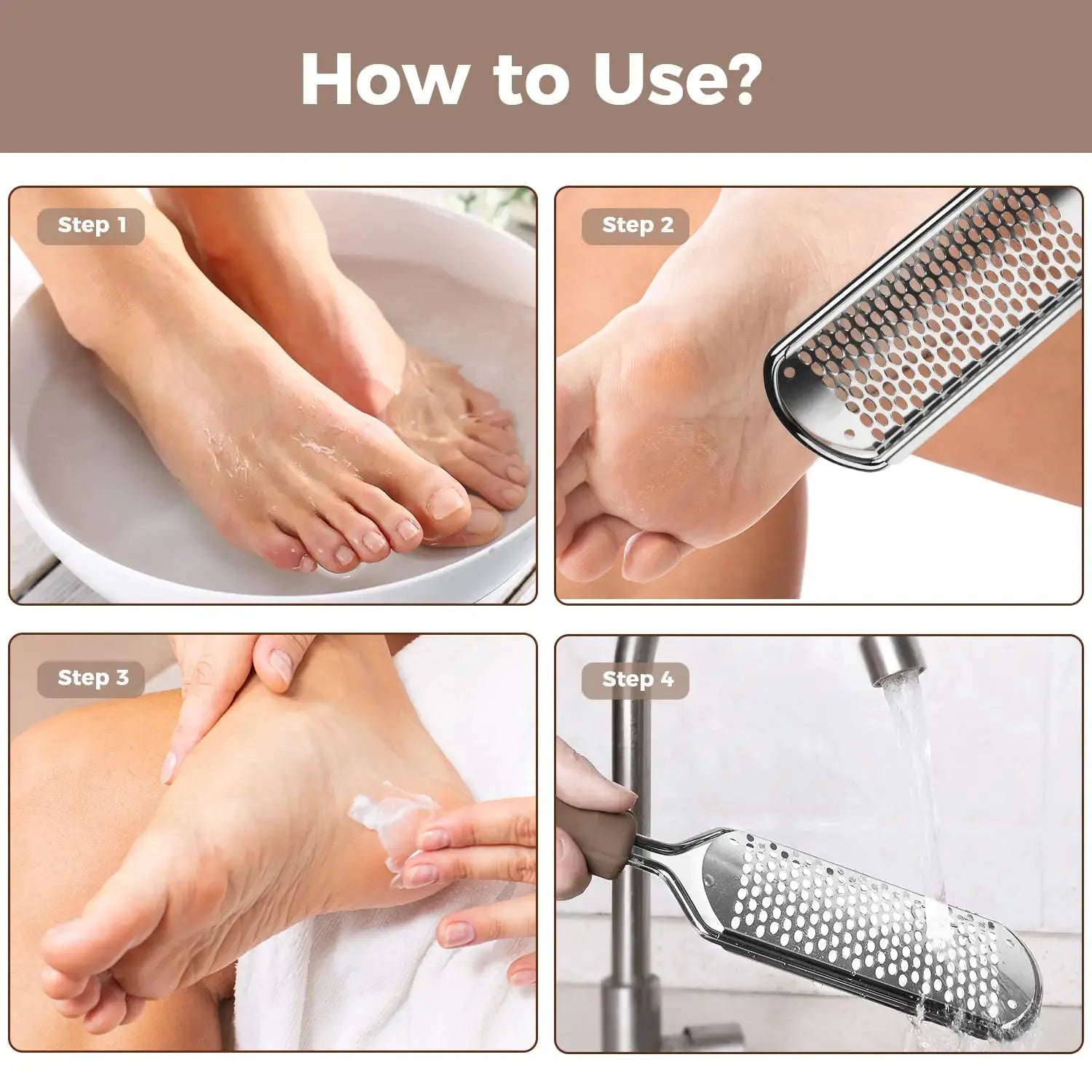 How to Use?

Step 1

Step 2

Step 3

Step 4