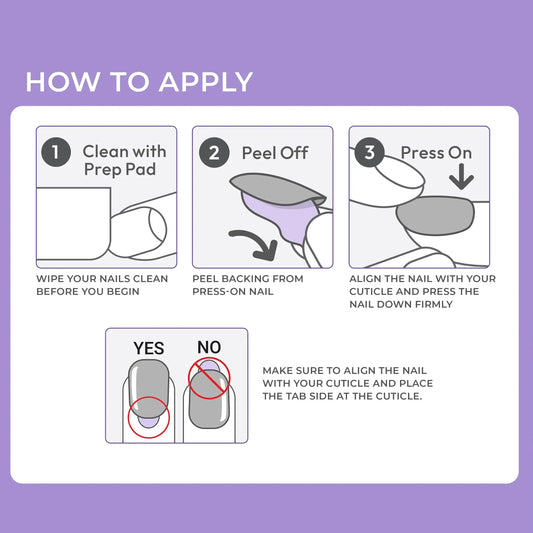 HOW TO APPLY

1 Clean with Prep Pad

WIPE YOUR NAILS CLEAN BEFORE YOU BEGIN

2 Peel Off

PEEL BACKING FROM PRESS-ON NAIL

3 Press On

ALIGN THE NAIL WITH YOUR CUTICLE AND PRESS THE NAIL DOWN FIRMLY

YES NO

MAKE SURE TO ALIGN THE NAIL WITH YOUR CUTICLE AND PLACE THE TAB SIDE AT THE CUTICLE.