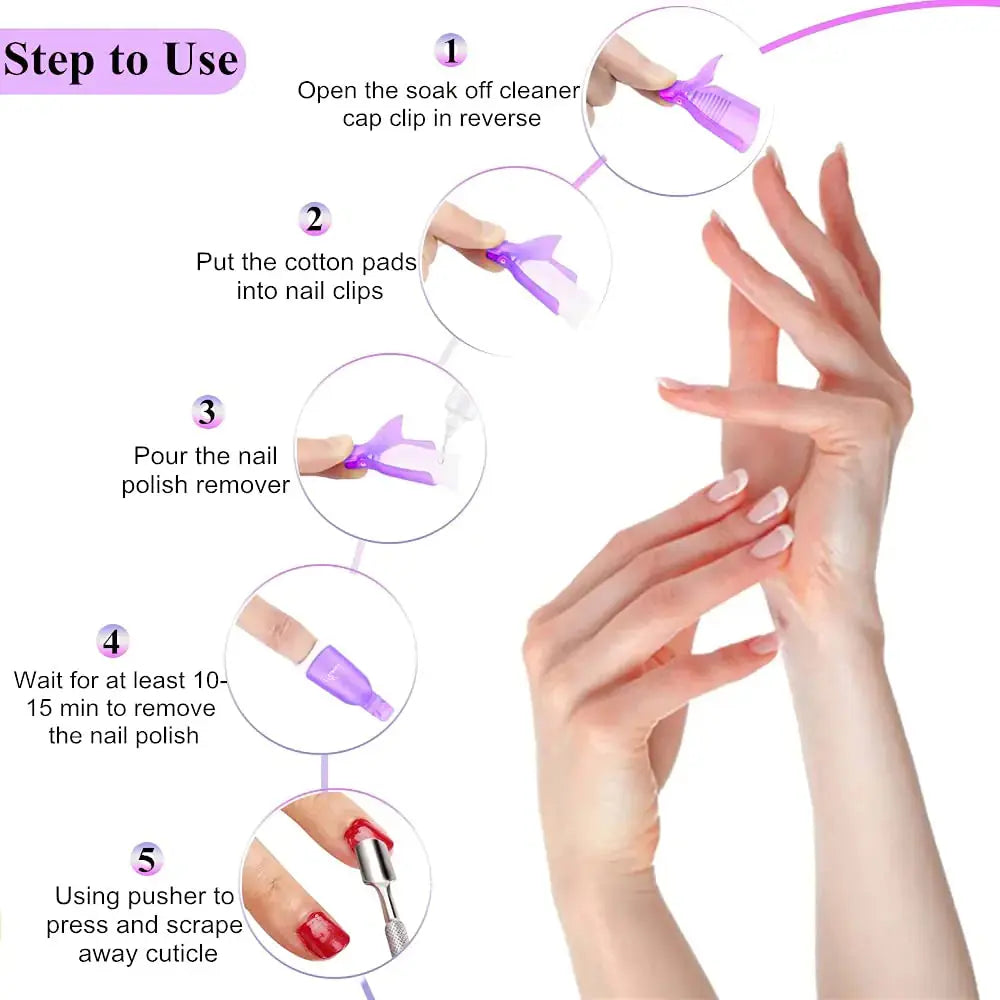 Step to Use

1
Open the soak off cleaner cap clip in reverse

2
Put the cotton pads into nail clips

3
Pour the nail polish remover

4
Wait for at least 10-15 min to remove the nail polish

5
Using pusher to press and scrape away cuticle