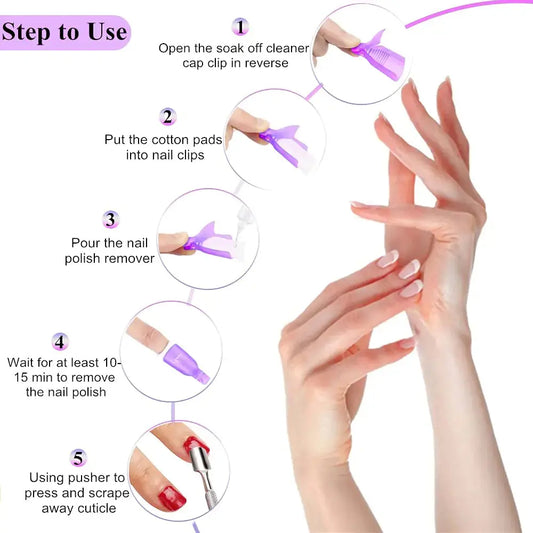 Step to Use

1
Open the soak off cleaner cap clip in reverse

2
Put the cotton pads into nail clips

3
Pour the nail polish remover

4
Wait for at least 10-15 min to remove the nail polish

5
Using pusher to press and scrape away cuticle