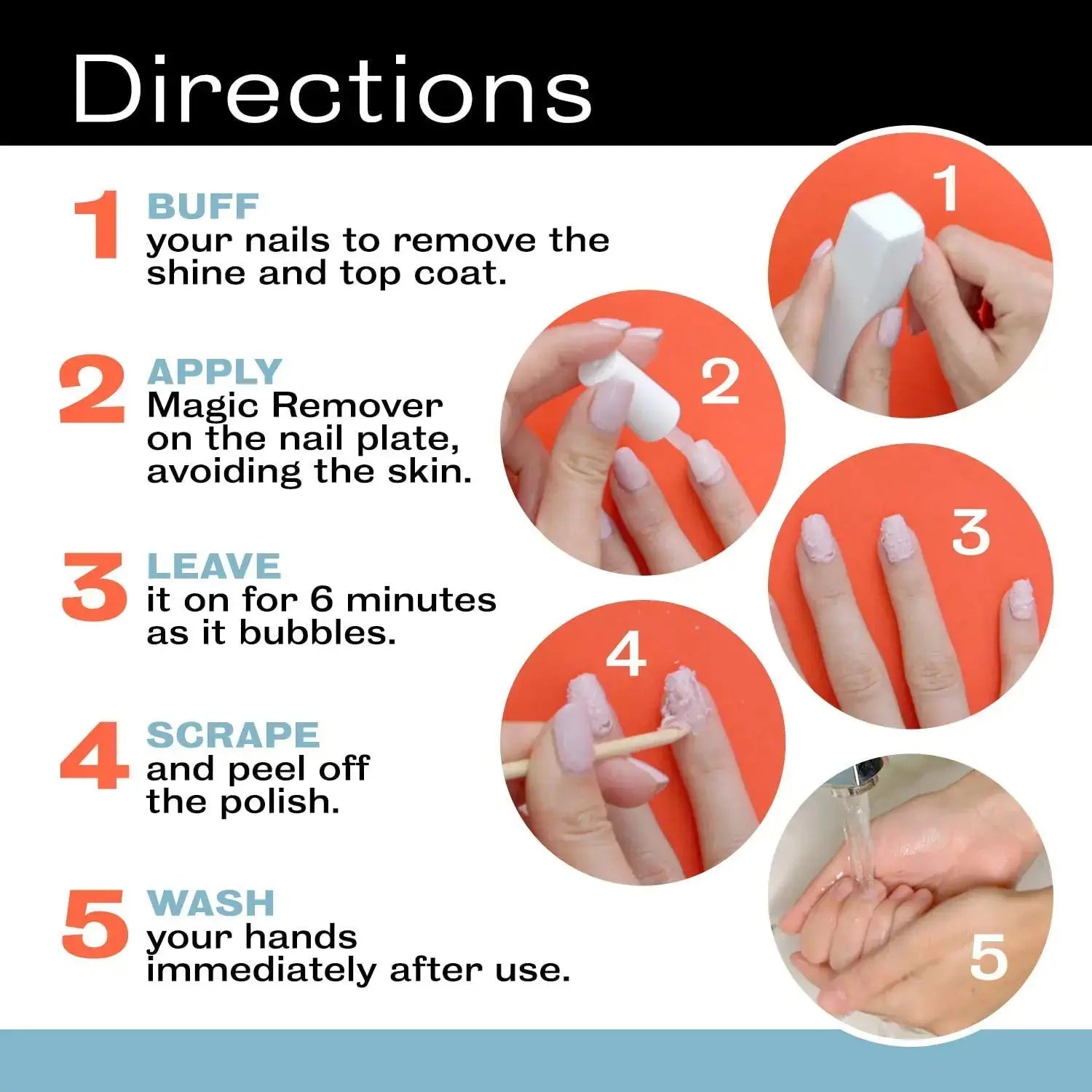 Directions

1 BUFF
your nails to remove the shine and top coat.

2 APPLY
Magic Remover on the nail plate, avoiding the skin.

3 LEAVE
it on for 6 minutes as it bubbles.

4 SCRAPE
and peel off the polish.

5 WASH
your hands immediately after use.

1

2

3

4

5